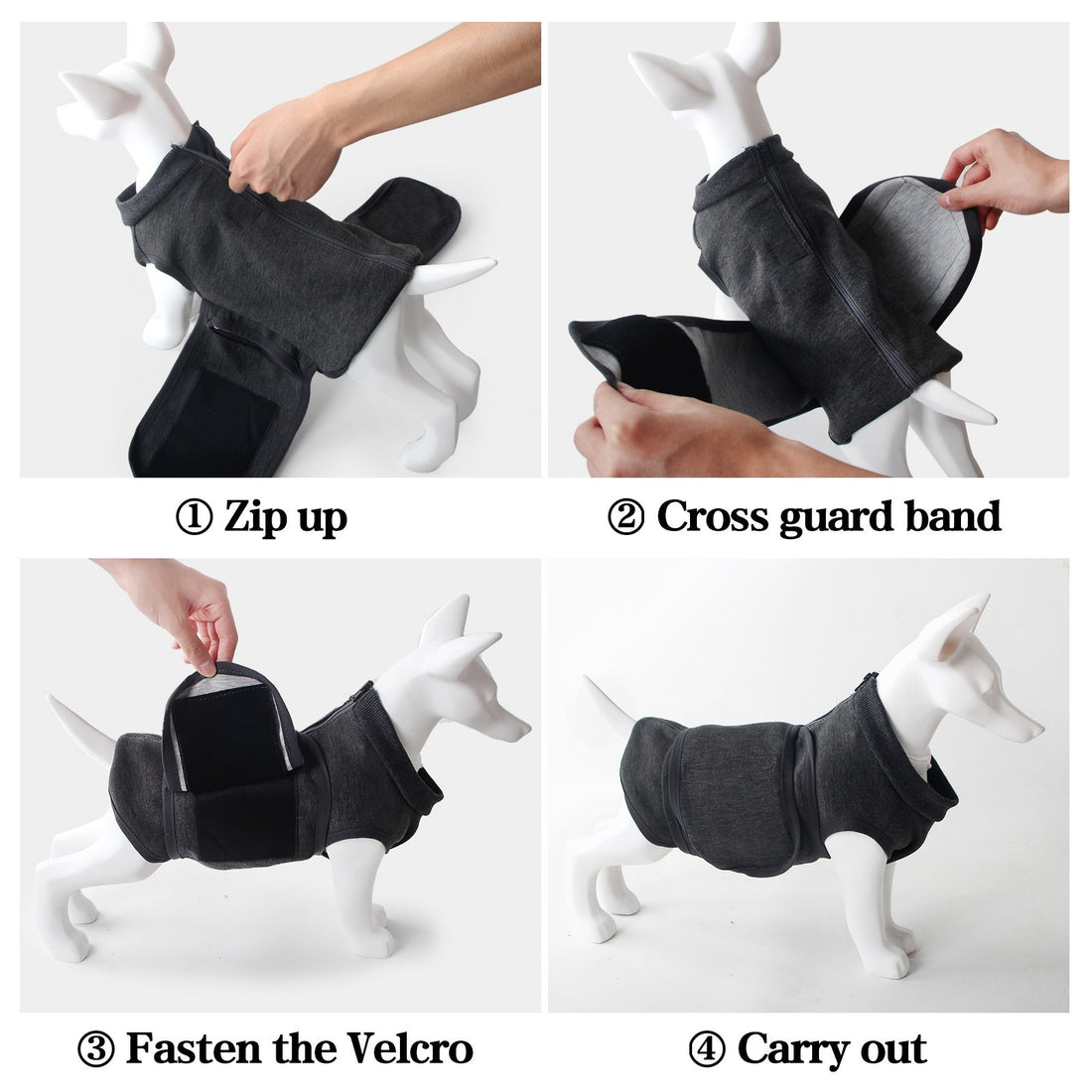 ① Zip up

② Cross guard band

③ Fasten the Velcro

④ Carry out